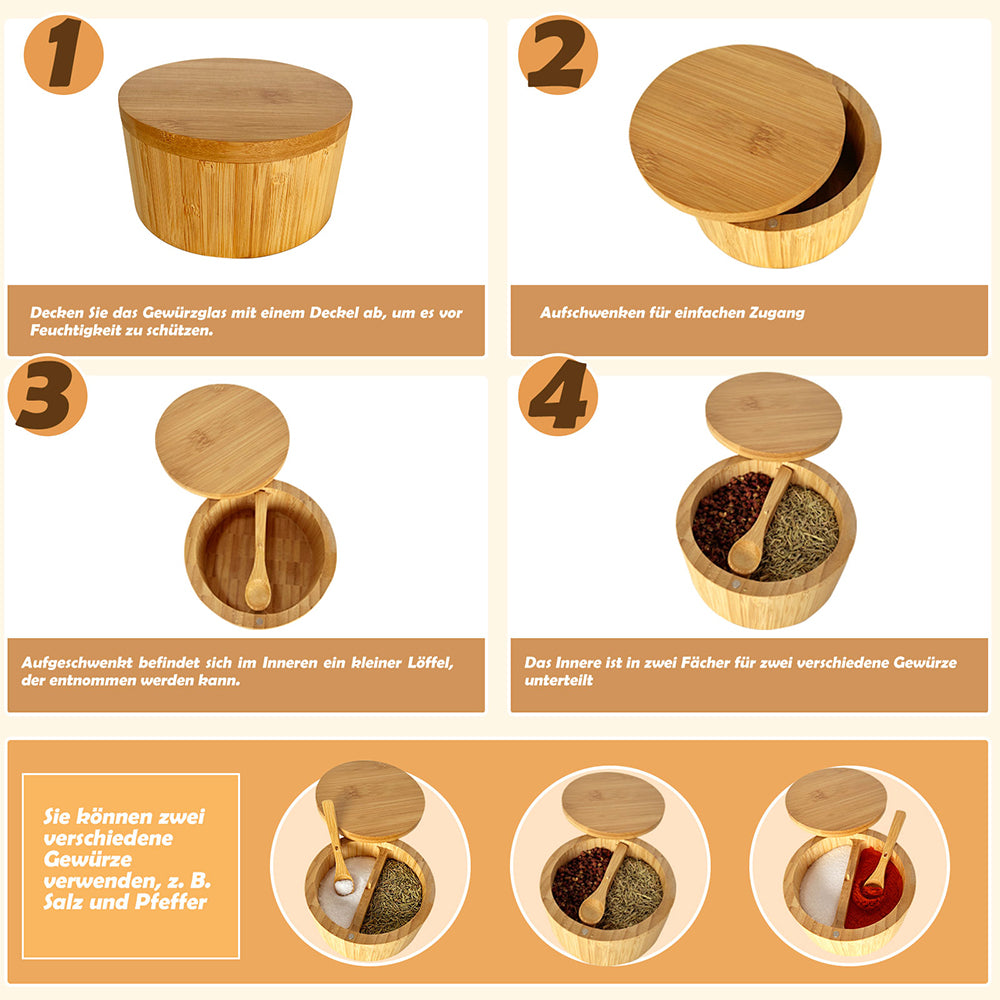 1

Decken Sie das Gewürzglas mit einem Deckel ab, um es vor Feuchtigkeit zu schützen.

2

Aufschwenken für einfachen Zugang

3

Aufgeschwenkt befindet sich im Inneren ein kleiner Löffel, der entnommen werden kann.

4

Das Innere ist in zwei Fächer für zwei verschiedene Gewürze unterteilt

Sie können zwei verschiedene Gewürze verwenden, z. B. Salz und Pfeffer