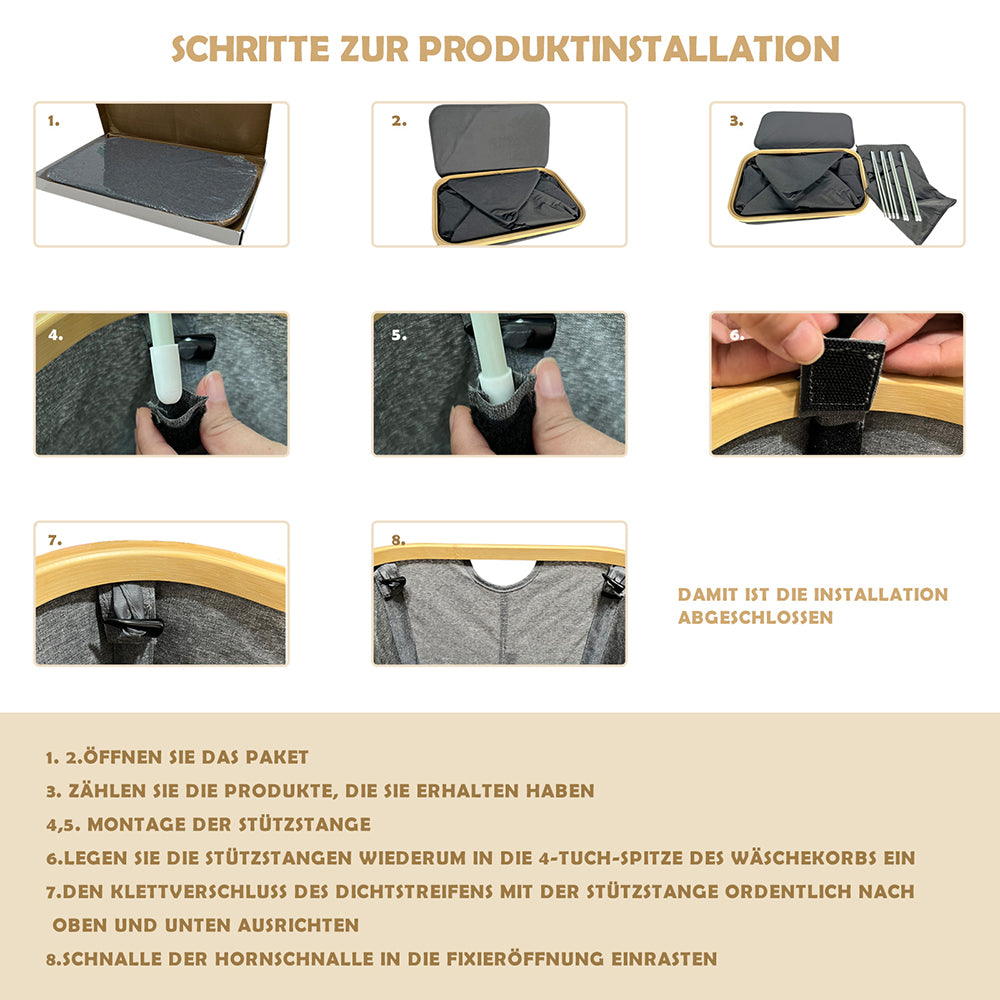 SCHRITTE ZUR PRODUKTINSTALLATION

1.

2.

3.

4.

5.

6.

7.

8.

DAMIT IST DIE INSTALLATION ABGESCHLOSSEN

1. 2.ÖFFNEN SIE DAS PAKET
3. ZÄHLEN SIE DIE PRODUKTE, DIE SIE ERHALTEN HABEN
4,5. MONTAGE DER STÜTZSTANGE
6.LEGEN SIE DIE STÜTZSTANGEN WIEDERUM IN DIE 4-TUCH-SPITZE DES WÄSCHEKORBS EIN
7.DEN KLETTVERSCHLUSS DES DICHTSTREIFENS MIT DER STÜTZSTANGE ORDENTLICH NACH OBEN UND UNTEN AUSRICHTEN
8.SCHNALLE DER HORNSCHNALLE IN DIE FIXIERÖFFNUNG EINRASTEN