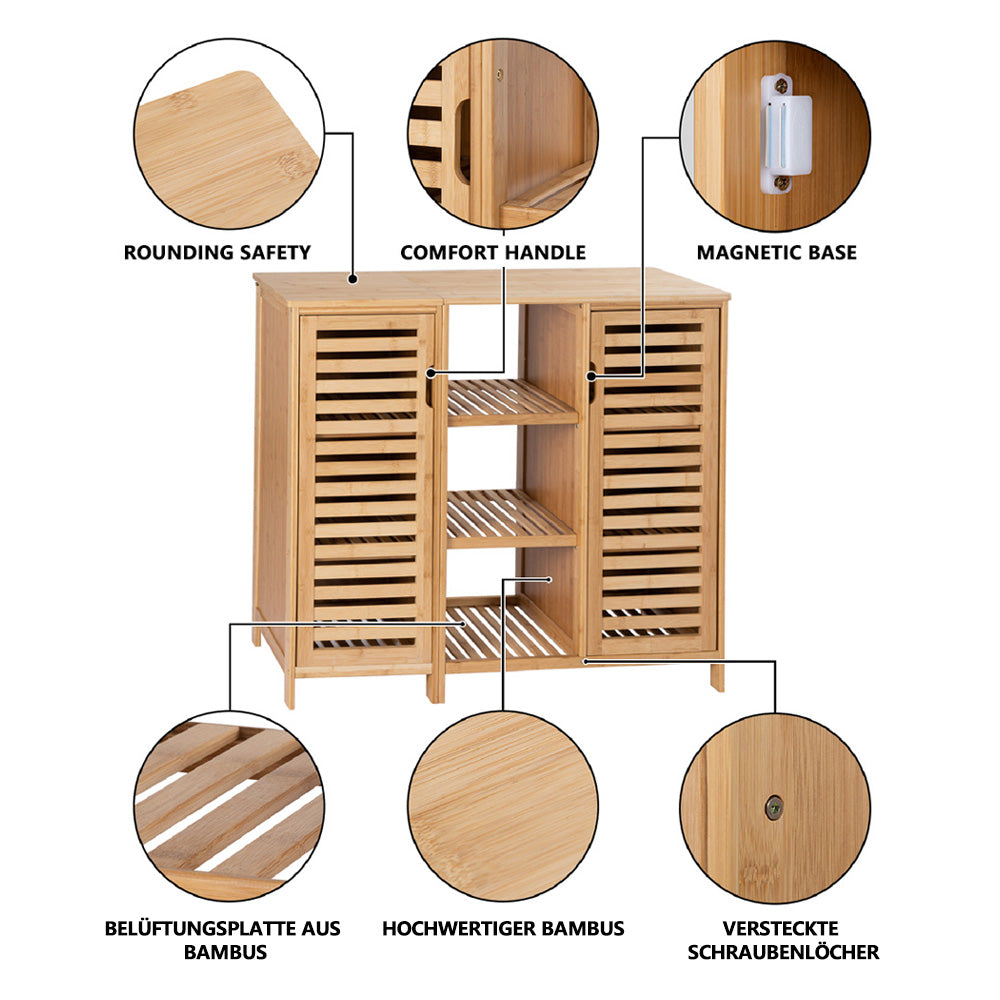 ROUNDING SAFETY

COMFORT HANDLE

MAGNETIC BASE

BELÜFTUNGSPLATTE AUS BAMBUS

HOCHWERTIGER BAMBUS

VERSTECKTE SCHRAUBENLÖCHER