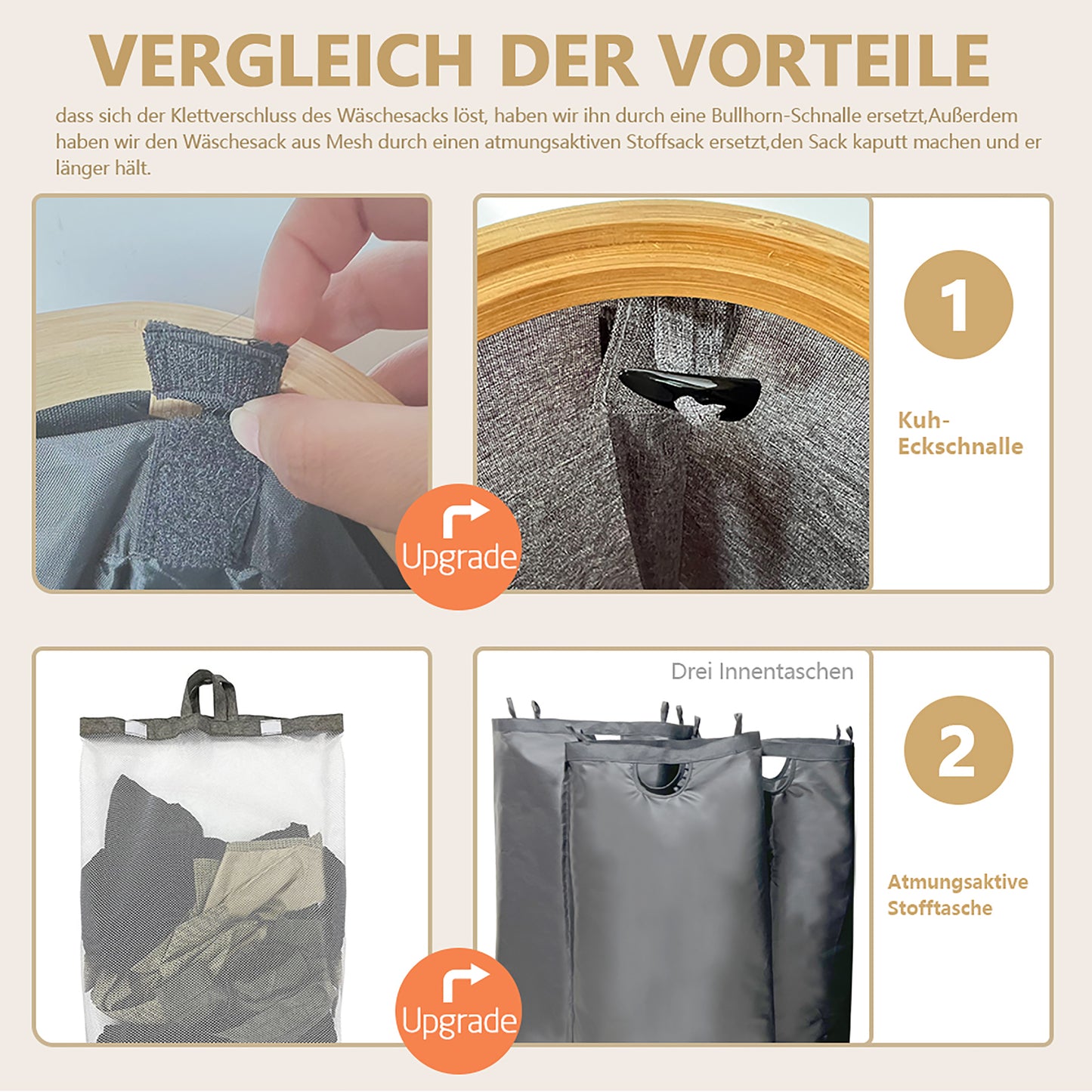 VERGLEICH DER VORTEILE

dass sich der Klettverschluss des Wäschesacks löst, haben wir ihn durch eine Bullhorn-Schnalle ersetzt,Außerdem haben wir den Wäschesack aus Mesh durch einen atmungsaktiven Stoffsack ersetzt,den Sack kaputt machen und er länger hält.

Upgrade

1

Kuh-Eckschnalle

Upgrade

Drei Innentaschen

2

Atmungsaktive Stofftasche